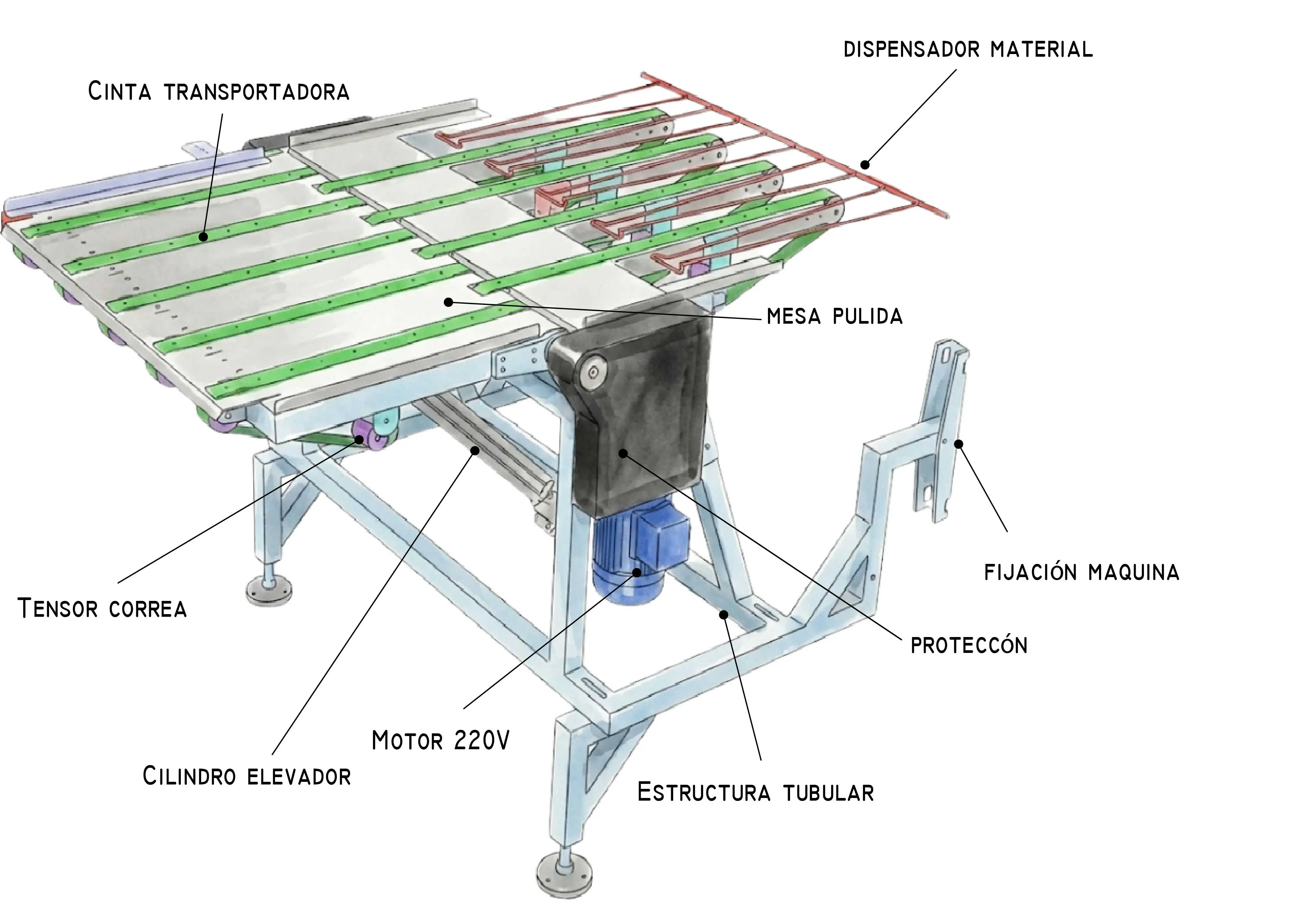 DISPENSADOR MATERIAL

CINTA TRANSPORTADORA

MESA PULIDA

FIJACIÓN MAQUINA

TENSOR CORREA

PROTECCÓN

MOTOR 220V

CILINDRO ELEVADOR

ESTRUCTURA TUBULAR